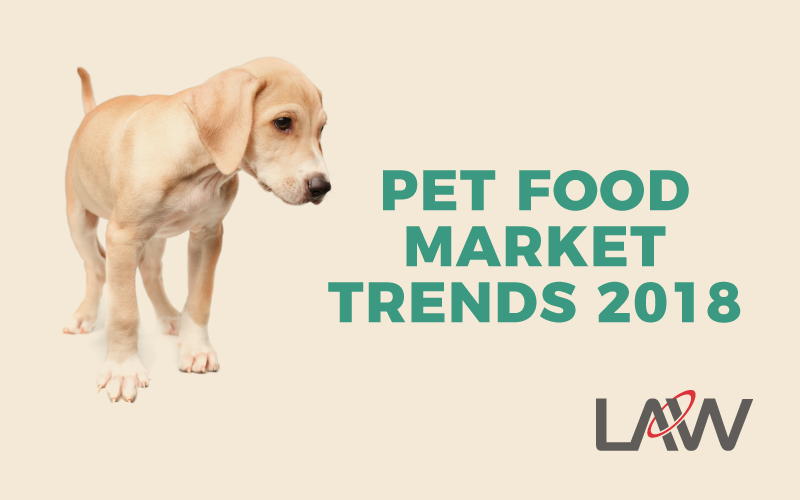 PET FOOD MARKET TRENDS 2018

LAW