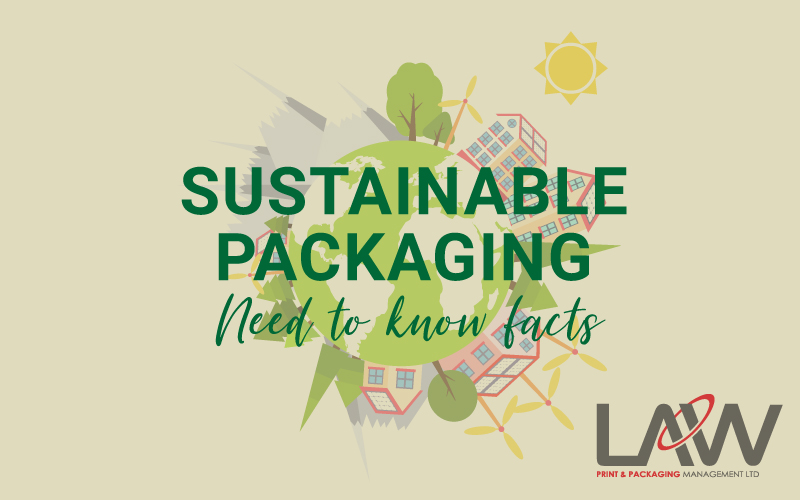 SUSTAINABLE PACKAGING

Need to know facts

LAW
PRINT & PACKAGING MANAGEMENT LTD